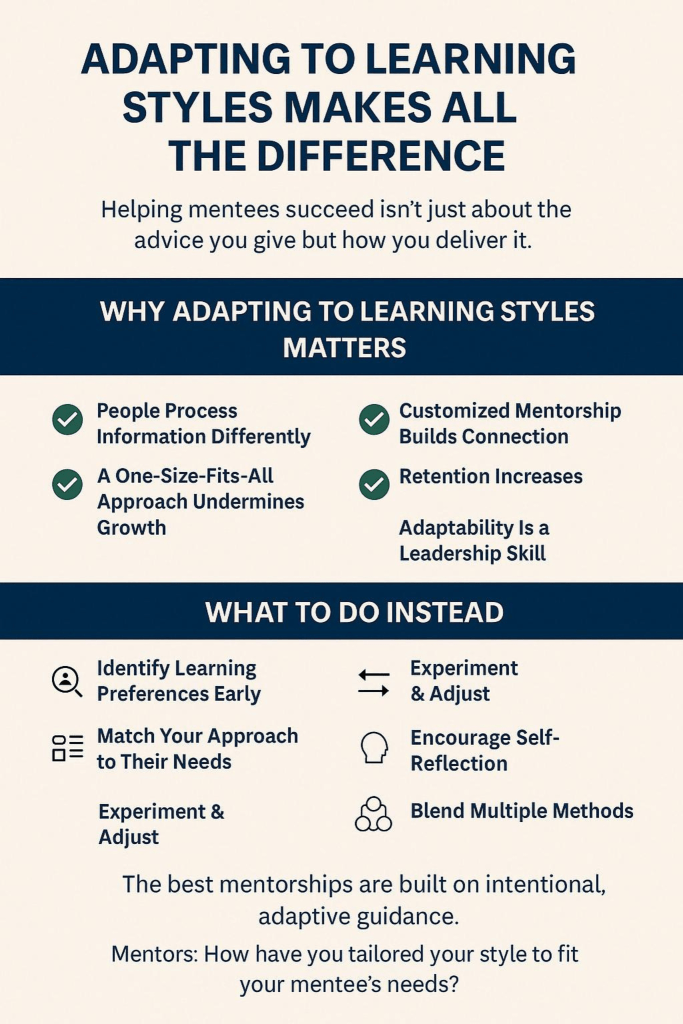 ADAPTING TO LEARNING STYLES MAKES ALL THE DIFFERENCE

Helping mentees succeed isn't just about the advice you give but how you deliver it.

WHY ADAPTING TO LEARNING STYLES MATTERS

People Process Information Differently

A One-Size-Fits-All Approach Undermines Growth

Customized Mentorship Builds Connection

Retention Increases

Adaptability Is a Leadership Skill

WHAT TO DO INSTEAD

Identify Learning Preferences Early

Match Your Approach to Their Needs

Experiment & Adjust

Experiment & Adjust

Encourage Self-Reflection

Blend Multiple Methods

The best mentorships are built on intentional, adaptive guidance.

Mentors: How have you tailored your style to fit your mentee's needs?