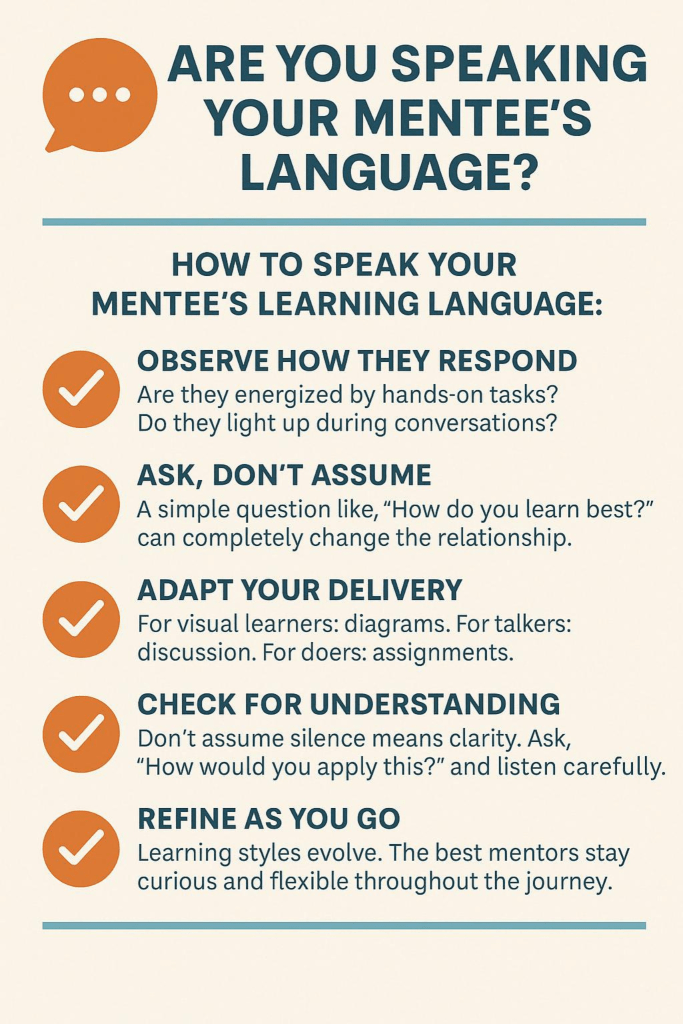 ARE YOU SPEAKING YOUR MENTEE'S LANGUAGE?

HOW TO SPEAK YOUR MENTEE'S LEARNING LANGUAGE:

OBSERVE HOW THEY RESPOND
Are they energized by hands-on tasks? Do they light up during conversations?

ASK, DON'T ASSUME
A simple question like, "How do you learn best?" can completely change the relationship.

ADAPT YOUR DELIVERY
For visual learners: diagrams. For talkers: discussion. For doers: assignments.

CHECK FOR UNDERSTANDING
Don't assume silence means clarity. Ask, "How would you apply this?" and listen carefully.

REFINE AS YOU GO
Learning styles evolve. The best mentors stay curious and flexible throughout the journey.